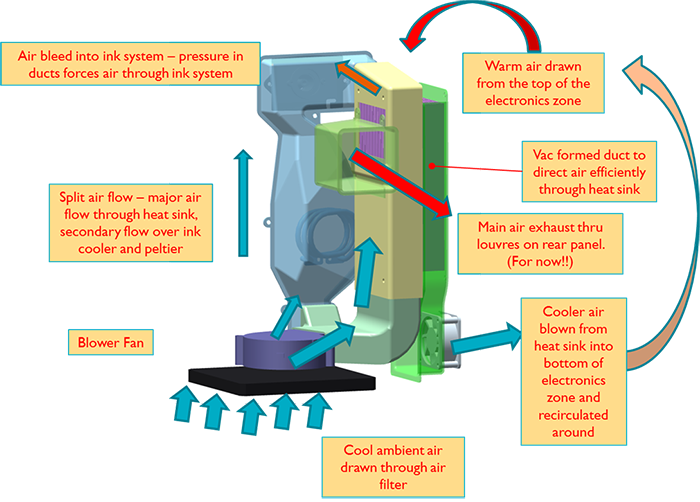 Air bleed into ink system – pressure in ducts forces air through ink system

Warm air drawn from the top of the electronics zone

Vac formed duct to direct air efficiently through heat sink

Split air flow – major air flow through heat sink, secondary flow over ink cooler and peltier

Main air exhaust thru louvres on rear panel. (For now!!)

Blower Fan

Cooler air blown from heat sink into bottom of electronics zone and recirculated around

Cool ambient air drawn through air filter